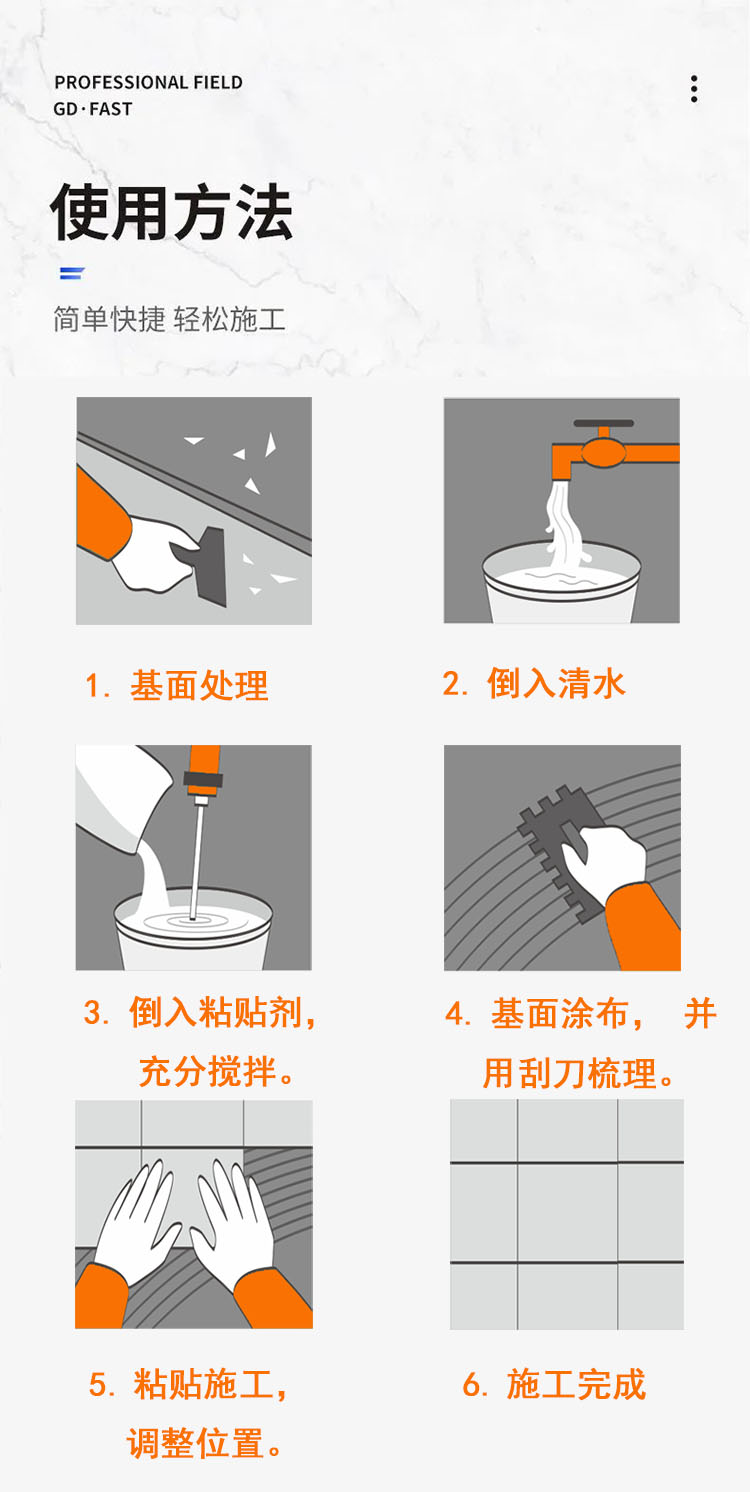 PROFESSIONAL FIELD
GD·FAST

使用方法

简单快捷 轻松施工

1. 基面处理

2. 倒入清水

3. 倒入粘贴剂，充分搅拌。

4. 基面涂布， 并用刮刀梳理。

5. 粘贴施工，调整位置。

6. 施工完成