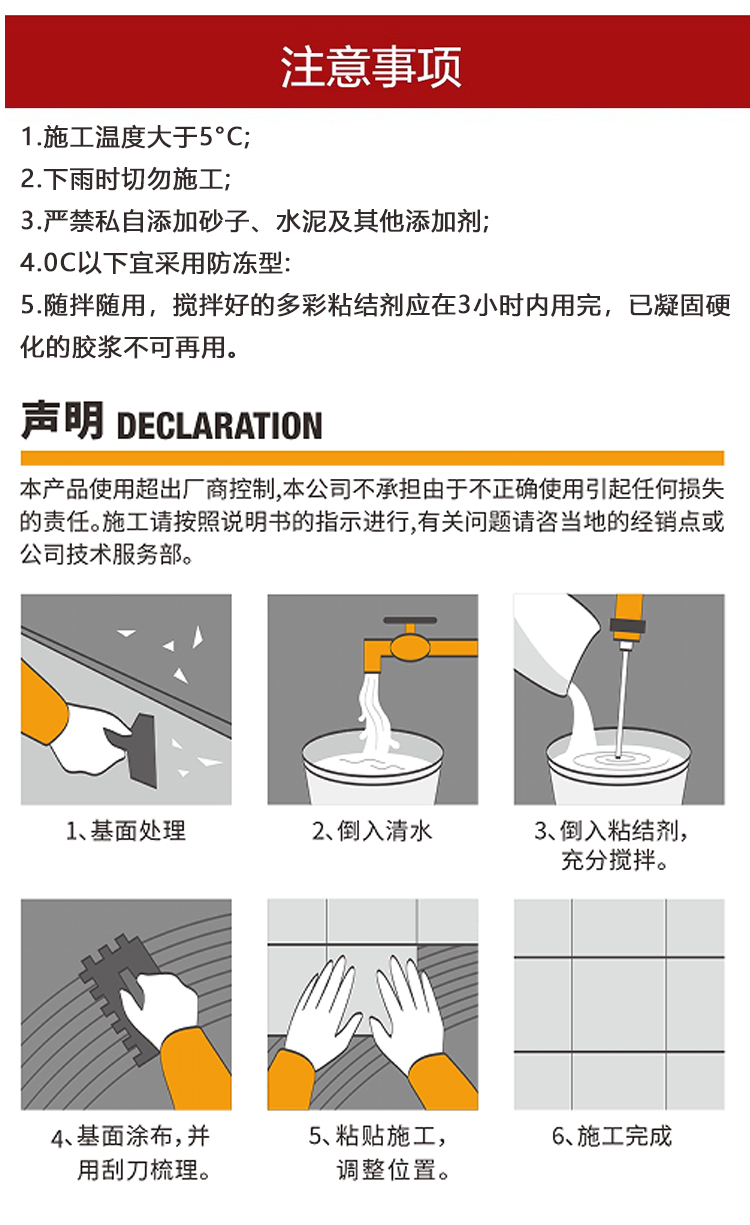 注意事项

1.施工温度大于5°C;

2.下雨时切勿施工;

3.严禁私自添加砂子、水泥及其他添加剂;

4.0C以下宜采用防冻型:

5.随拌随用，搅拌好的多彩粘结剂应在3小时内用完，已凝固硬化的胶浆不可再用。

声明 DECLARATION

本产品使用超出厂商控制,本公司不承担由于不正确使用引起任何损失的责任。施工请按照说明书的指示进行,有关问题请咨当地的经销点或公司技术服务部。

1、基面处理

2、倒入清水

3、倒入粘结剂，充分搅拌。

4、基面涂布，并用刮刀梳理。

5、粘贴施工，调整位置。

6、施工完成