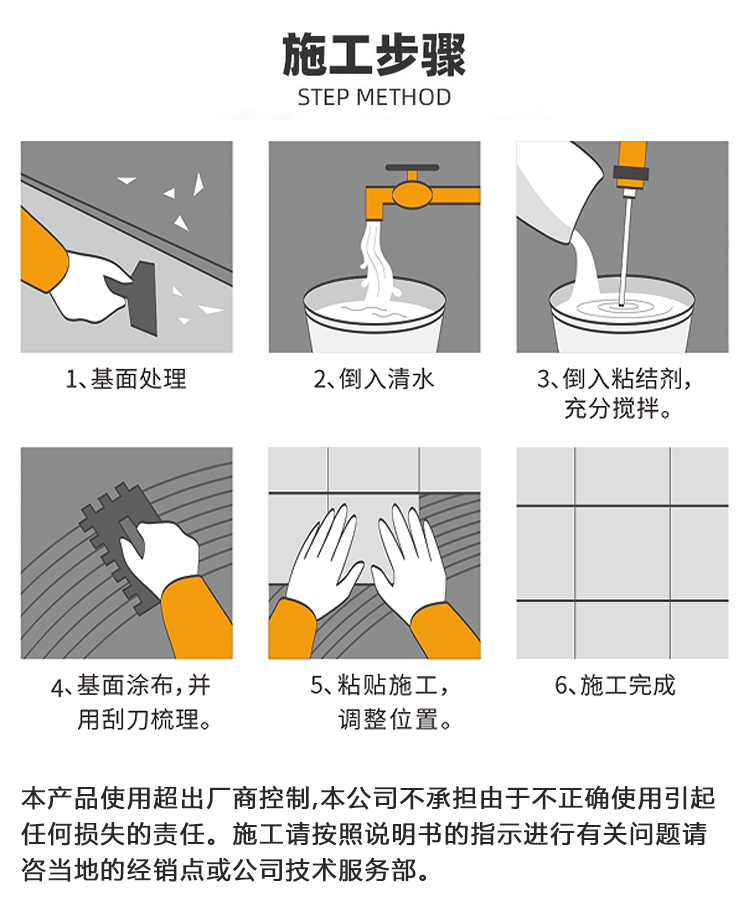 施工步骤
STEP METHOD

1、基面处理

2、倒入清水

3、倒入粘结剂，充分搅拌。

4、基面涂布，并用刮刀梳理。

5、粘贴施工，调整位置。

6、施工完成

本产品使用超出厂商控制,本公司不承担由于不正确使用引起任何损失的责任。施工请按照说明书的指示进行有关问题请咨当地的经销点或公司技术服务部。